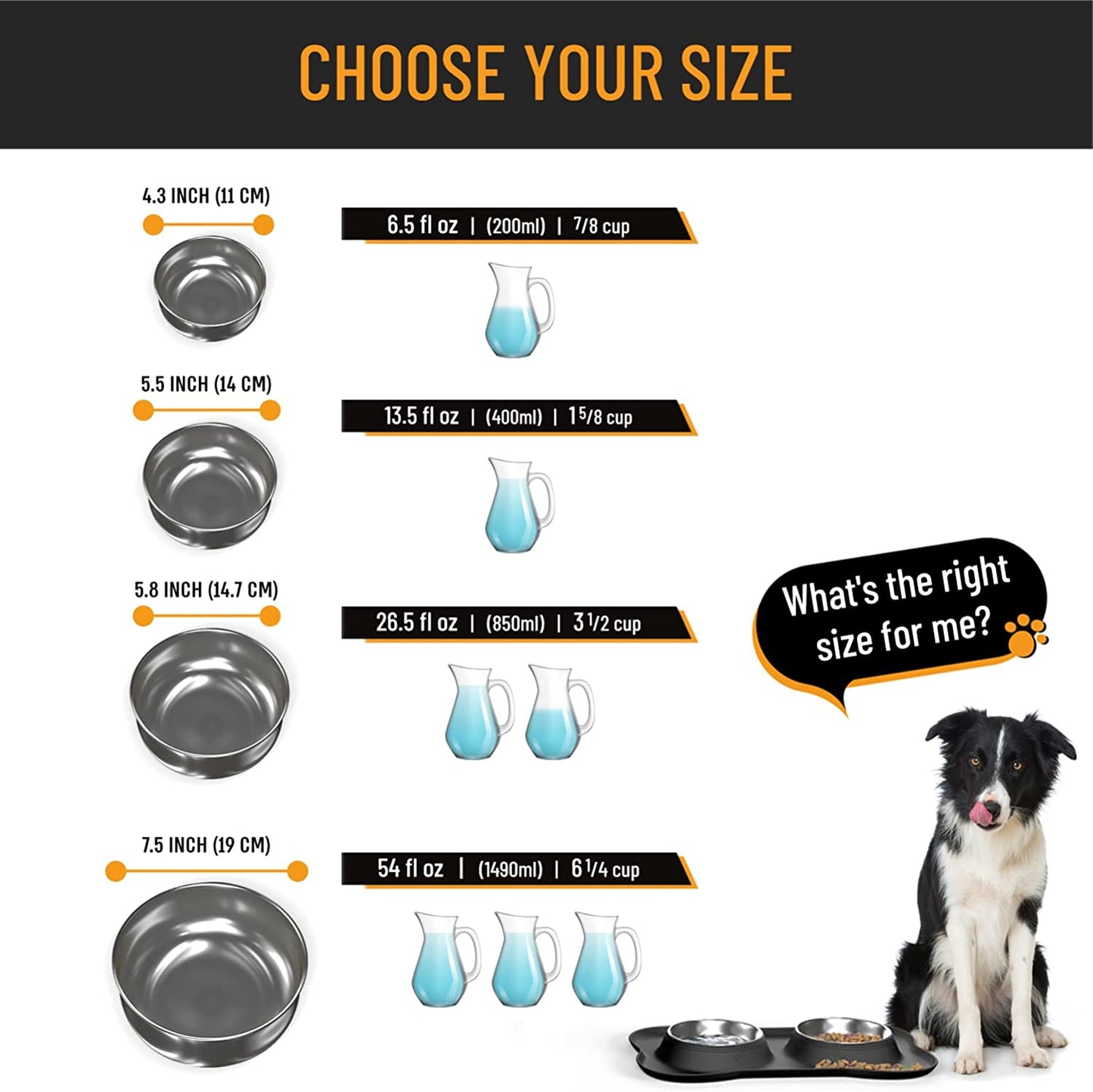 CHOOSE YOUR SIZE

4.3 INCH (11 CM)

6.5 fl oz | (200ml) | 7/8 cup

5.5 INCH (14 CM)

13.5 fl oz | (400ml) | 1 5/8 cup

5.8 INCH (14.7 CM)

26.5 fl oz | (850ml) | 3 1/2 cup

7.5 INCH (19 CM)

54 fl oz | (1490ml) | 6 1/4 cup

What's the right size for me?